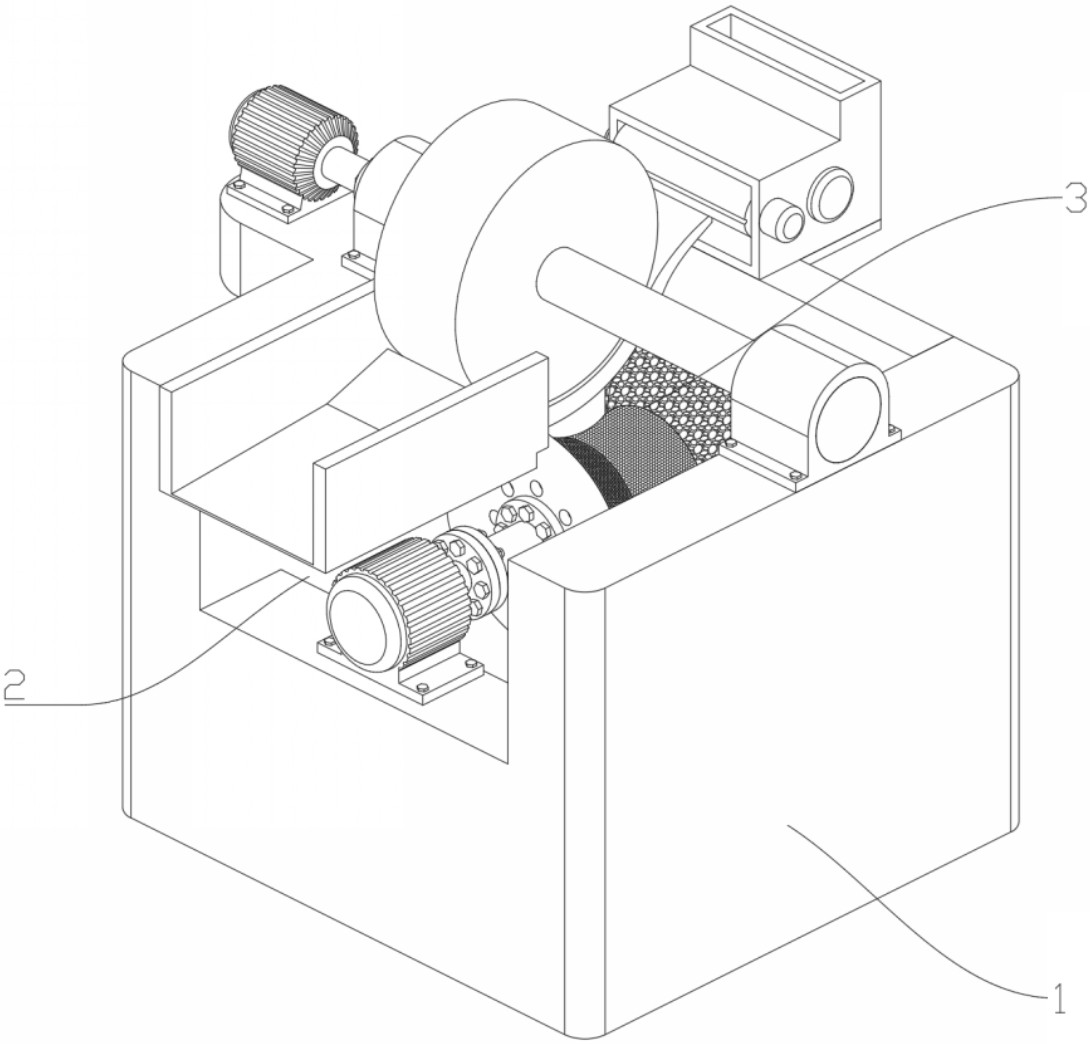 3
2
1