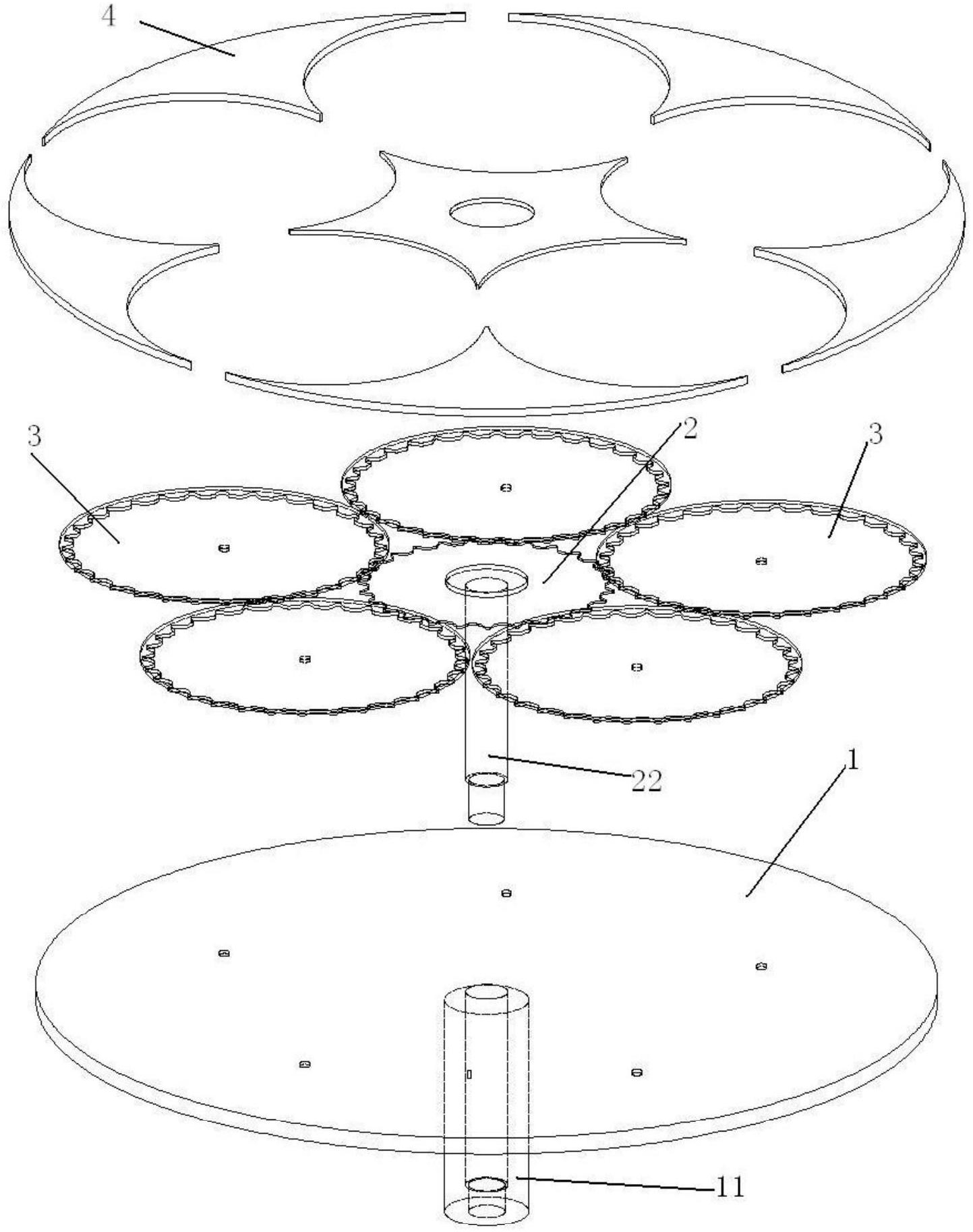 4

3
2
3

22
1

11