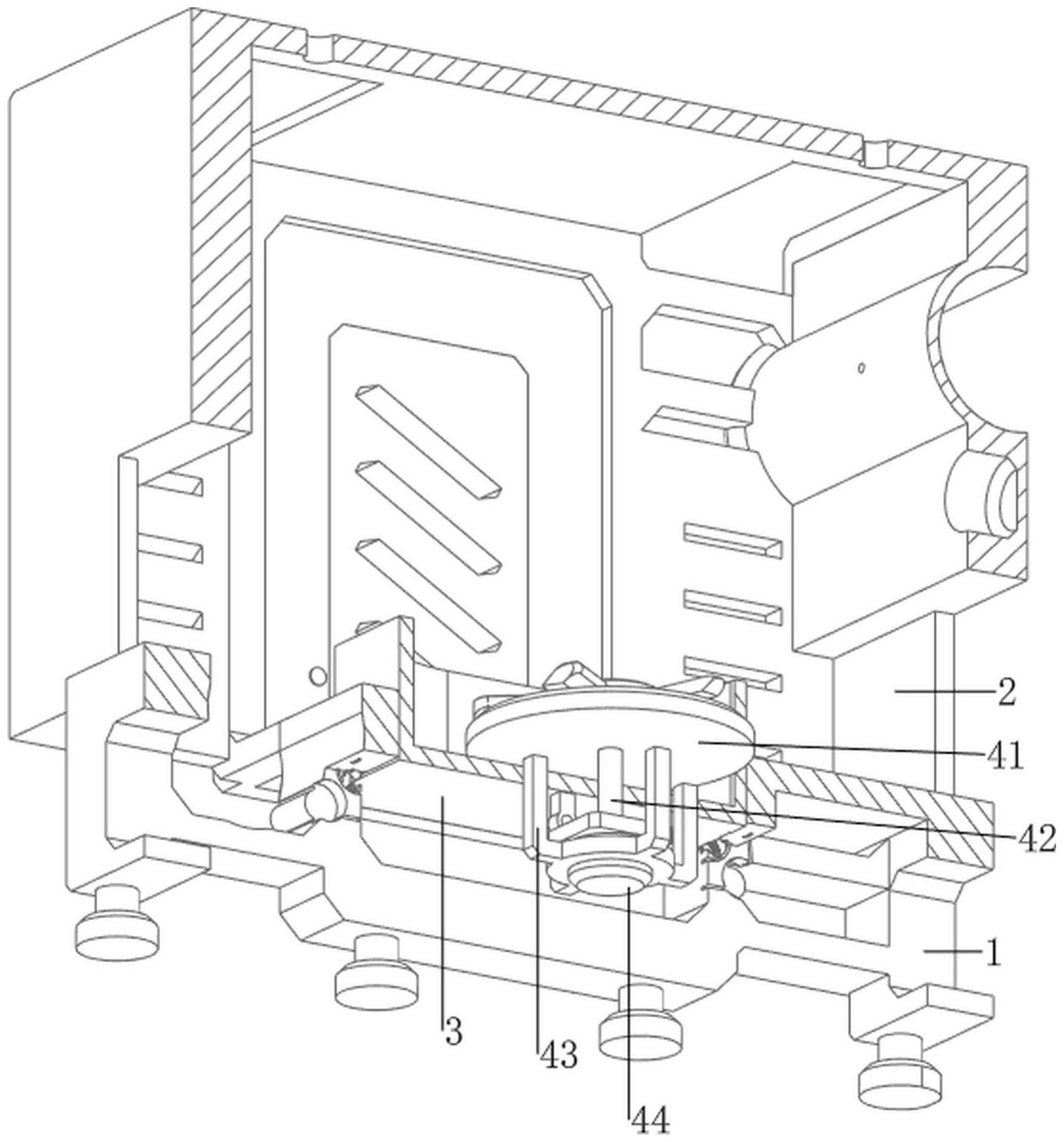 2
41
42
1
3
43
44