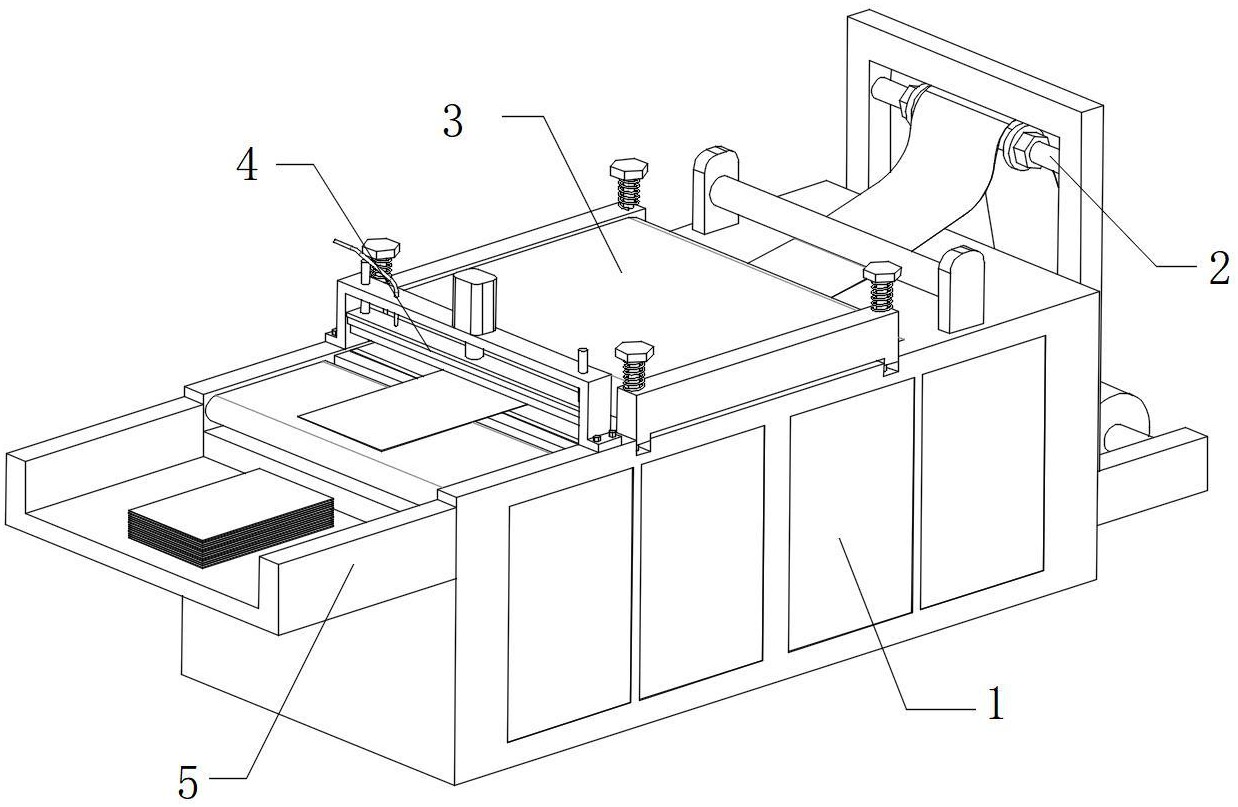 3
4
2
1
5