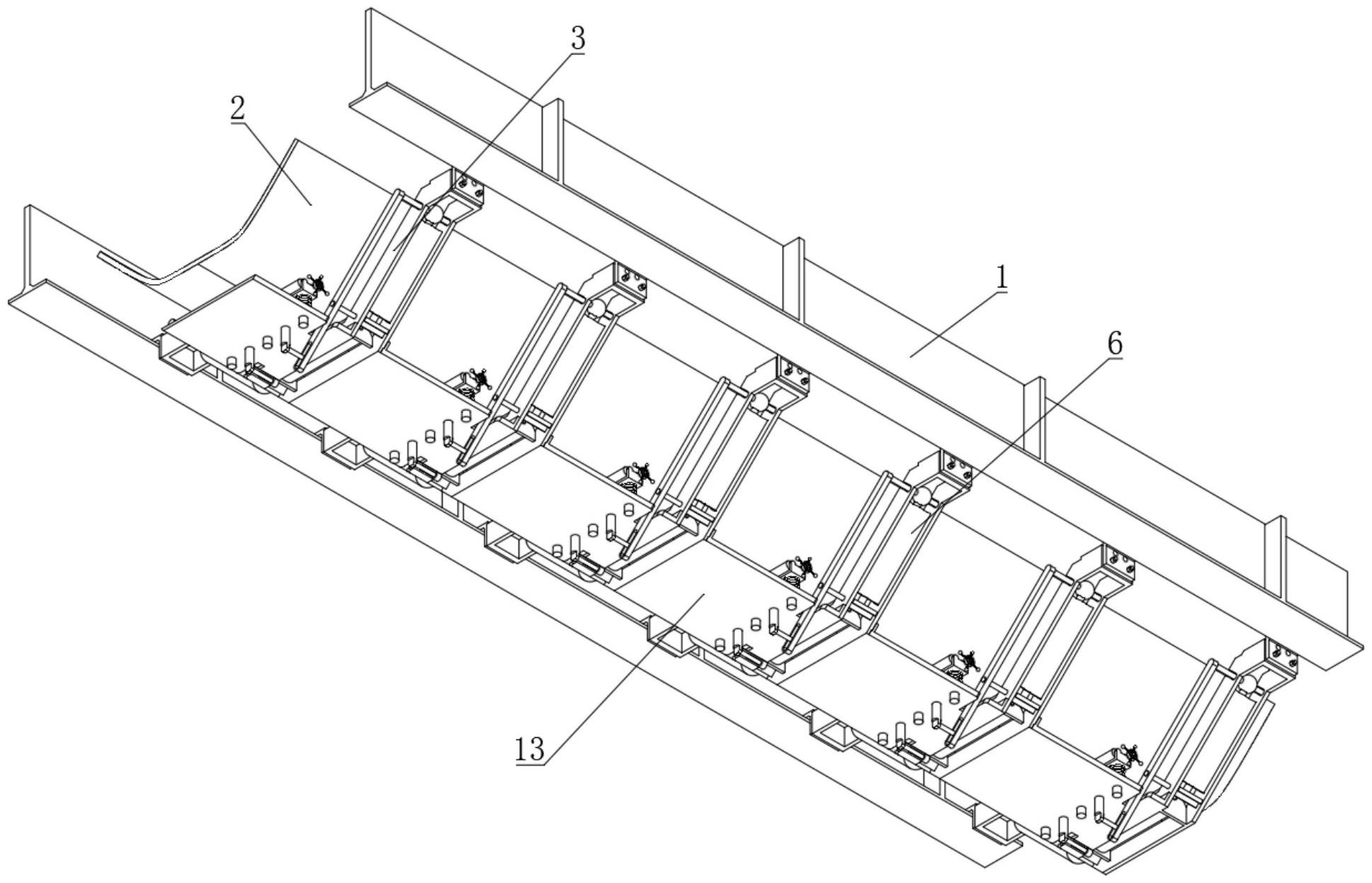 3
2
1
6
13