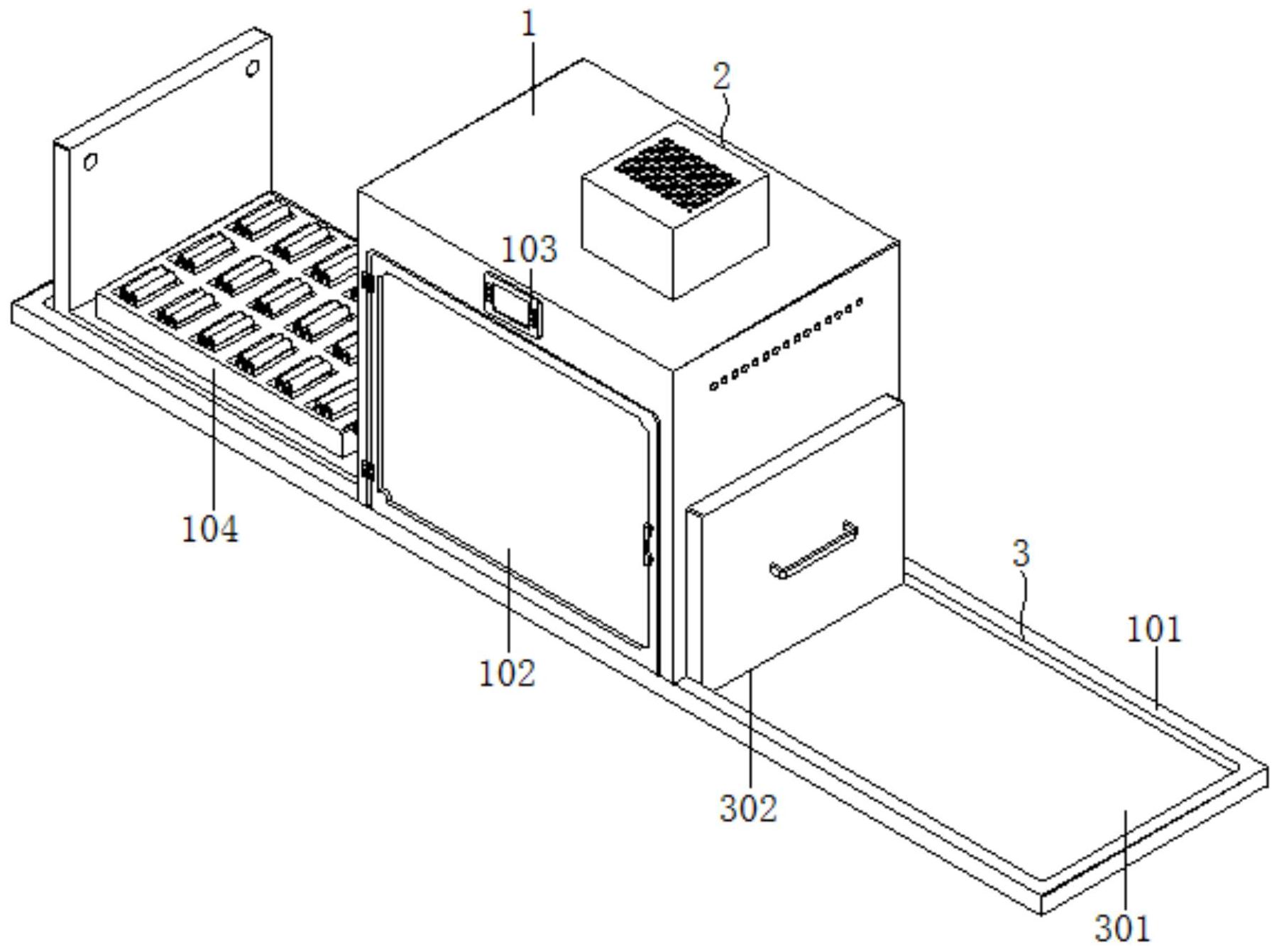 1
2
103
104
102
3
101
302
301