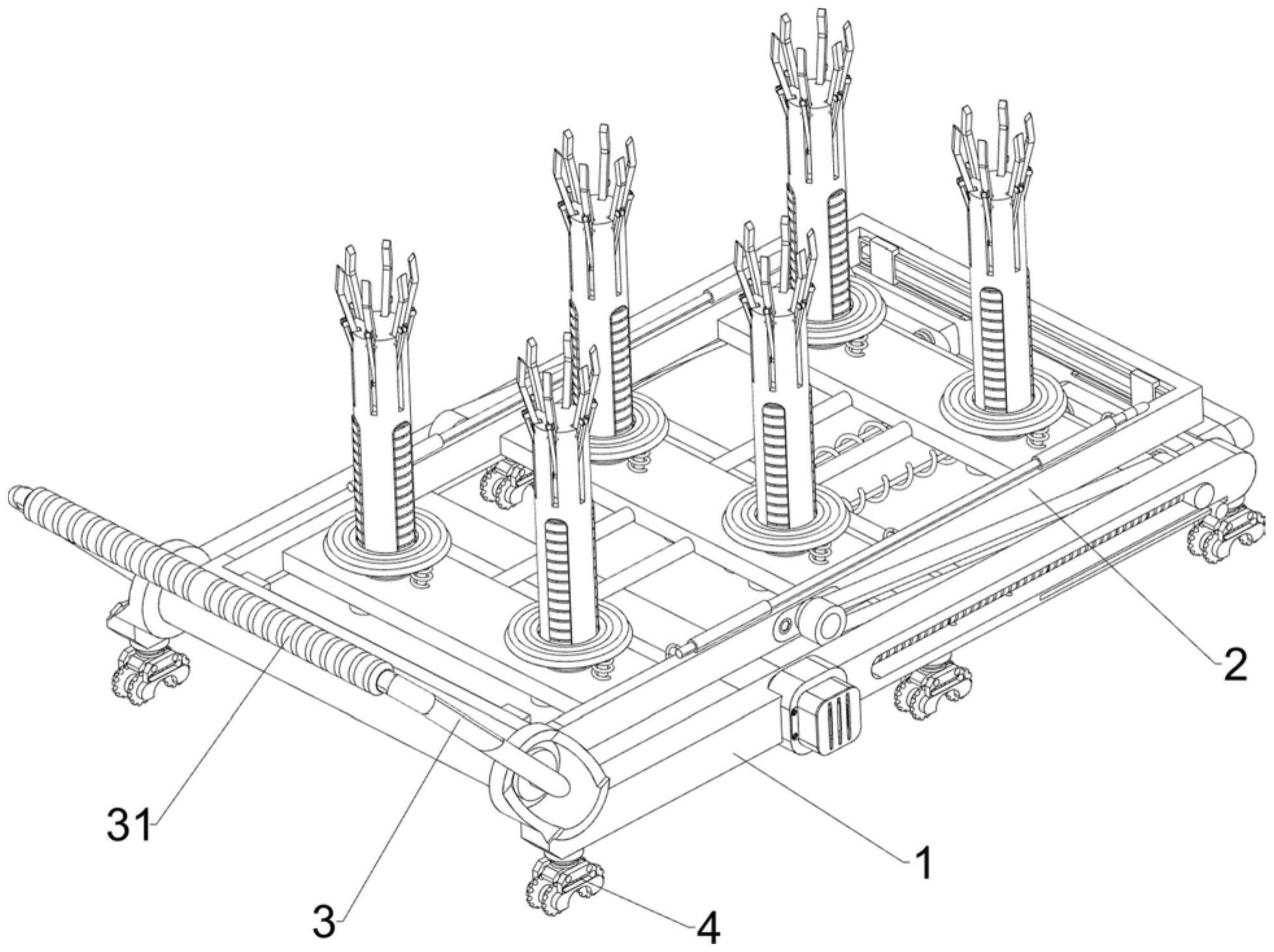 2
31
1
3
4