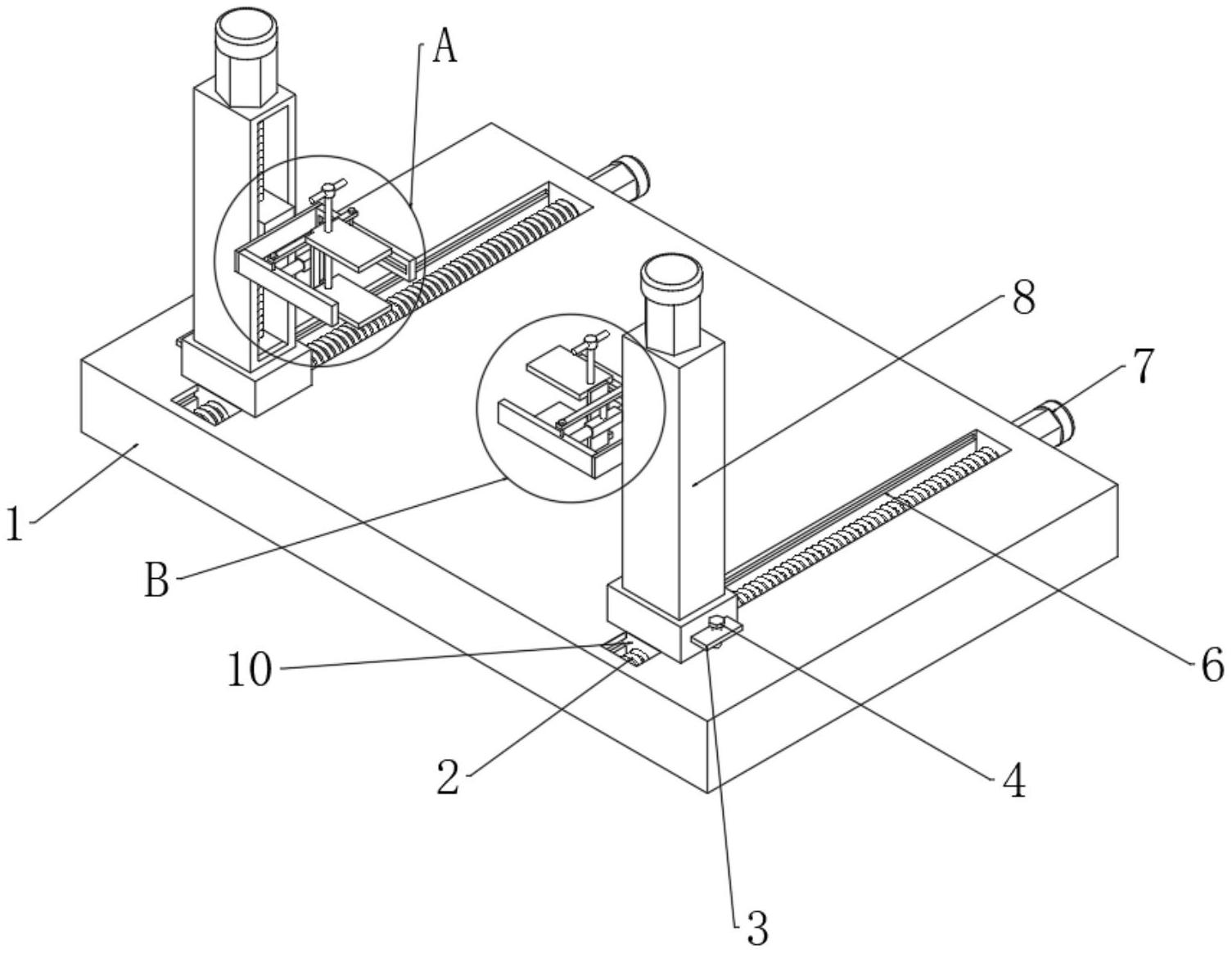 A
8
7
1
B
10
6
2
4
3