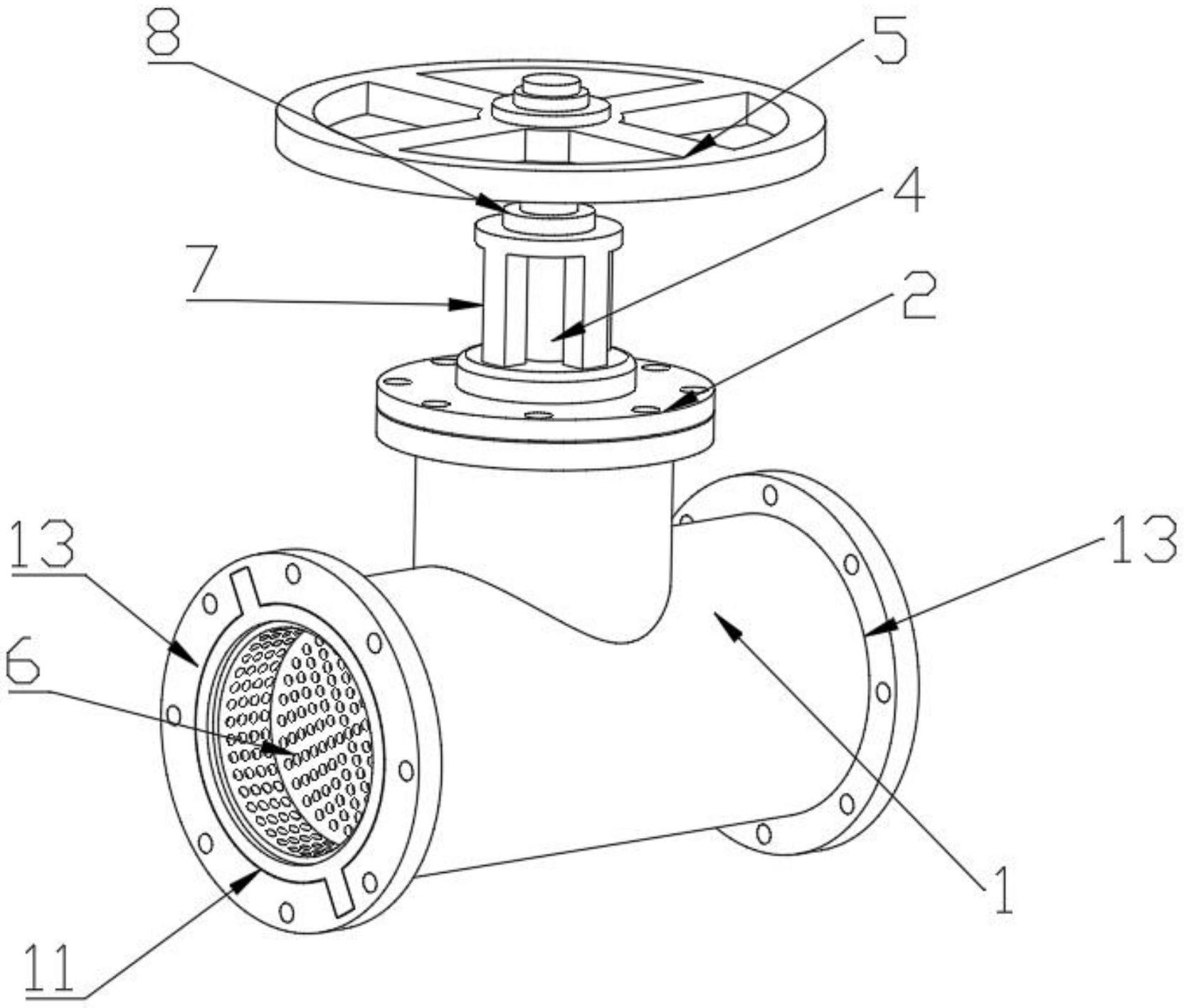 8
5
4
7
2
13
13
6
1
11