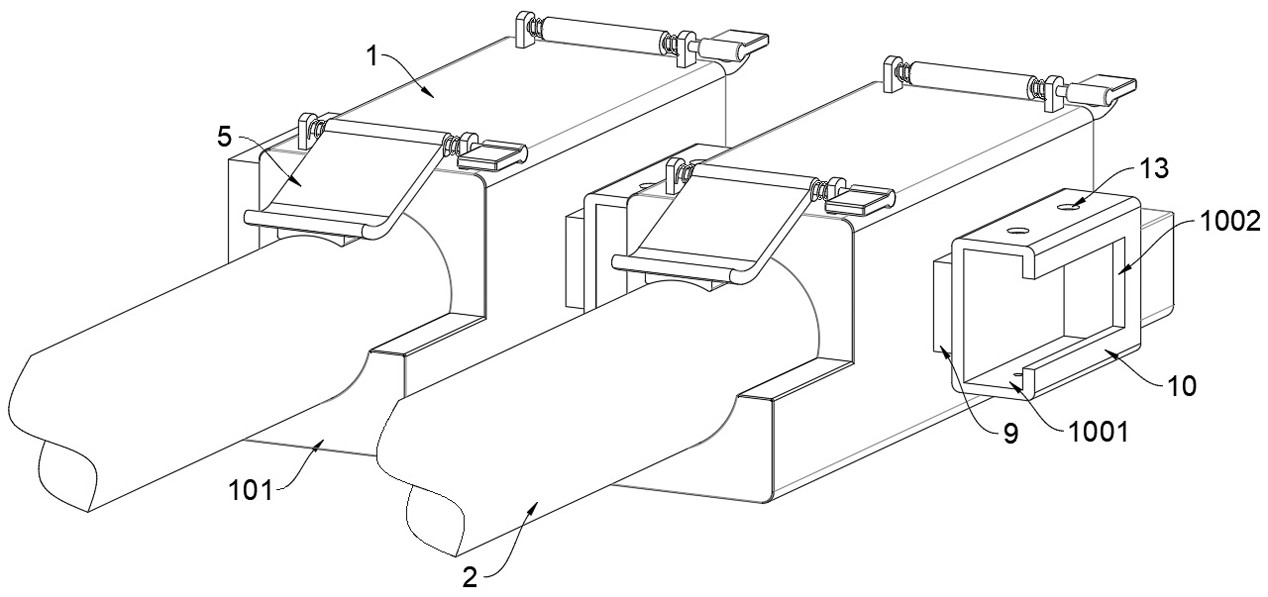 1
5
13
1002
10
9
1001
101
2