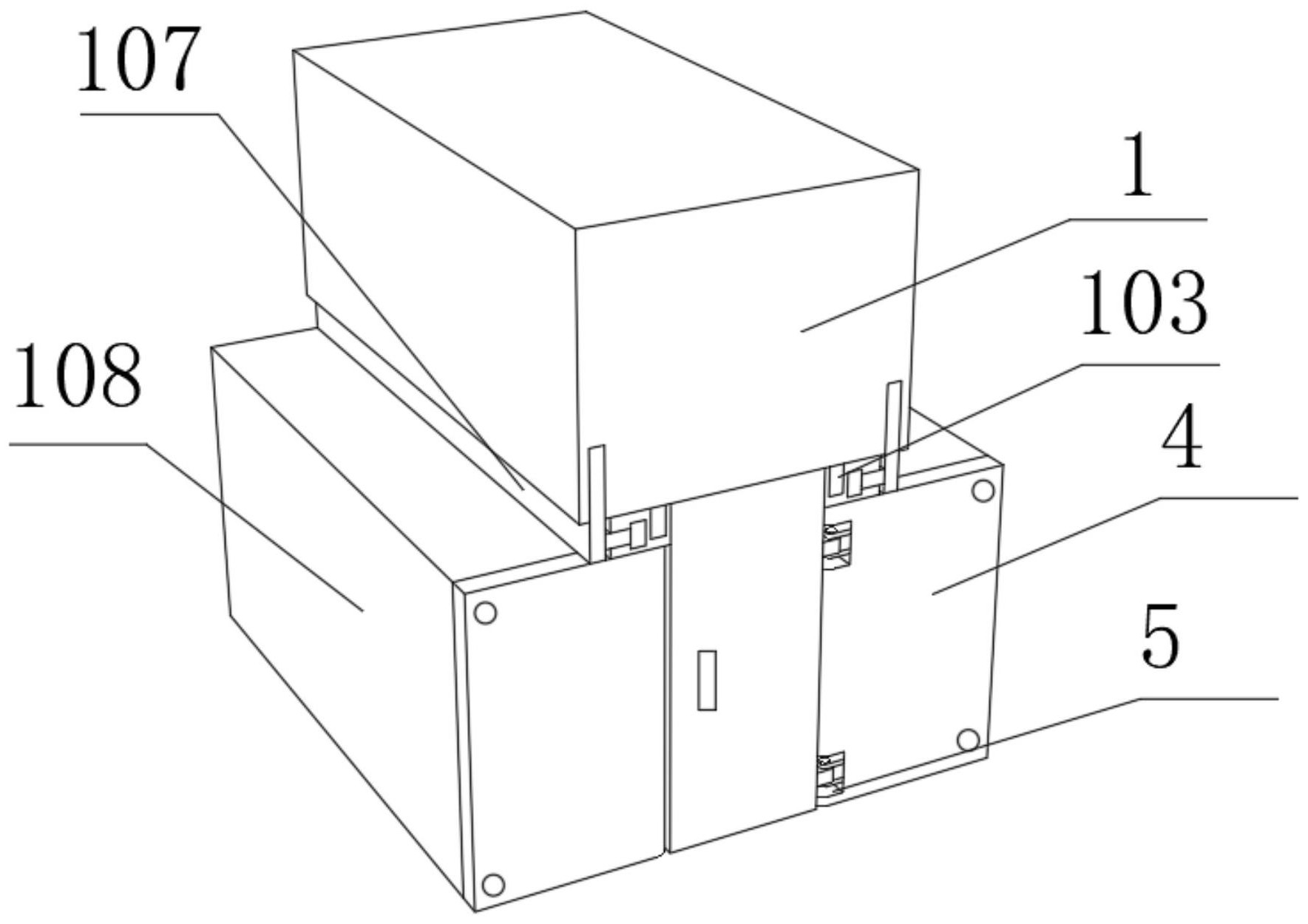 107

1

103

108

4

5