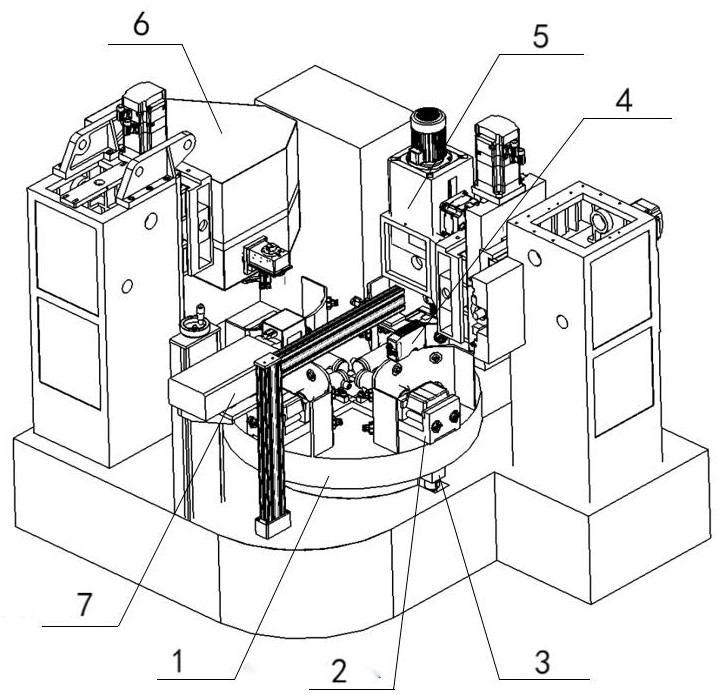 6
5
4
7
1
2
3