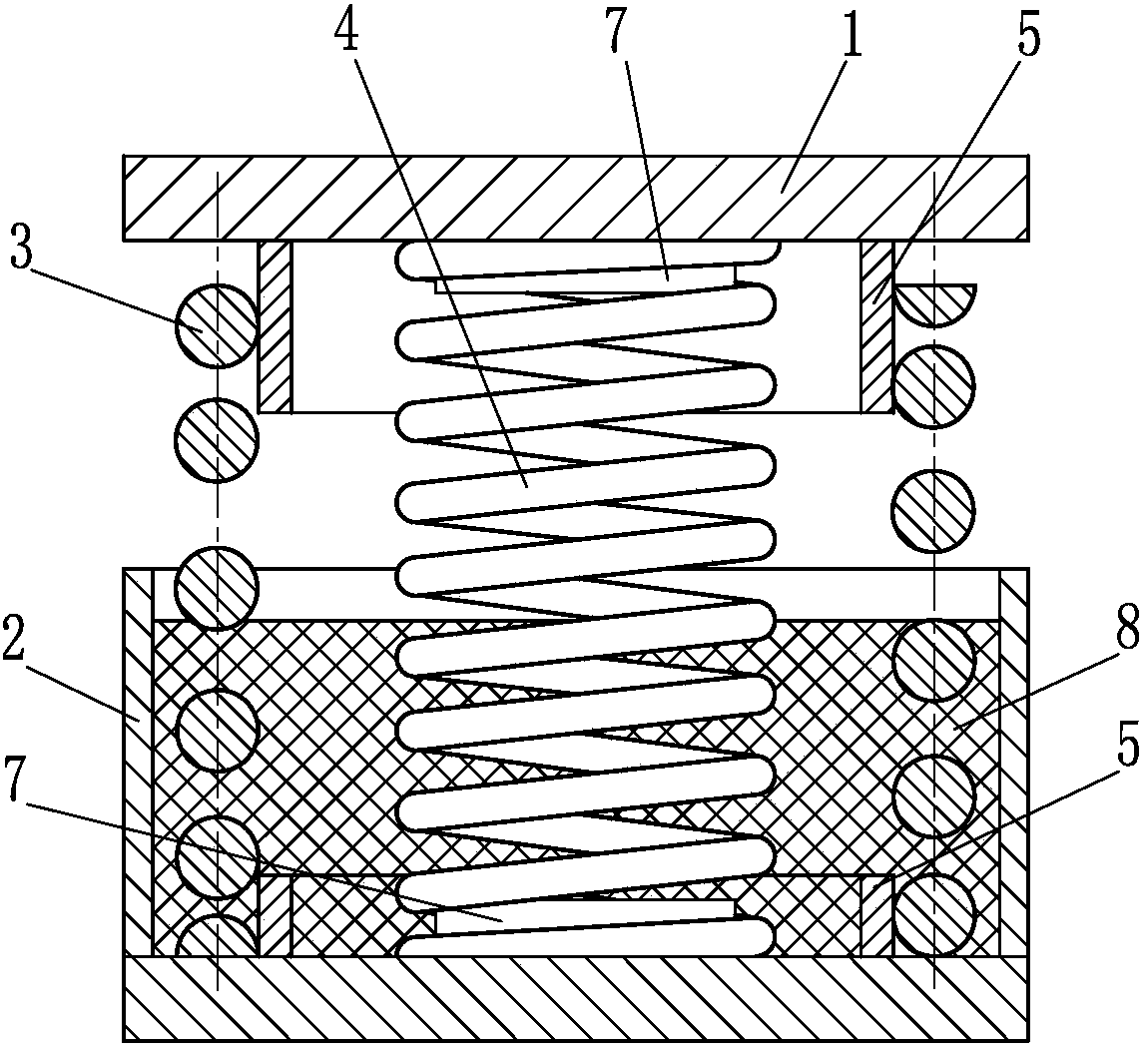 4
7
1
5
3
2
8
7
5